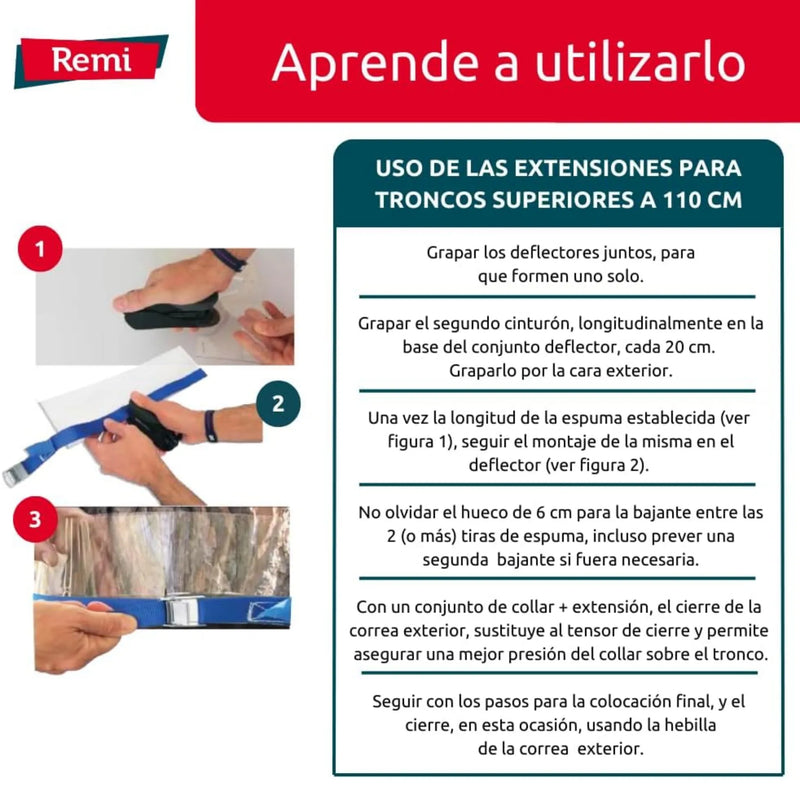 Remi

Aprende a utilizarlo

1

2

3

USO DE LAS EXTENSIONES PARA TRONCOS SUPERIORES A 110 CM

Grapar los deflectores juntos, para que formen uno solo.

Grapar el segundo cinturón, longitudinalmente en la base del conjunto deflector, cada 20 cm. Graparlo por la cara exterior.

Una vez la longitud de la espuma establecida (ver figura 1), seguir el montaje de la misma en el deflector (ver figura 2).

No olvidar el hueco de 6 cm para la bajante entre las 2 (o más) tiras de espuma, incluso prever una segunda bajante si fuera necesaria.

Con un conjunto de collar + extensión, el cierre de la correa exterior, sustituye al tensor de cierre y permite asegurar una mejor presión del collar sobre el tronco.

Seguir con los pasos para la colocación final, y el cierre, en esta ocasión, usando la hebilla de la correa exterior.