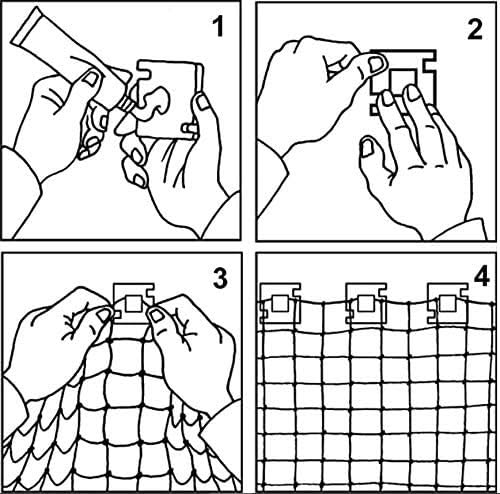 1

2

3

4