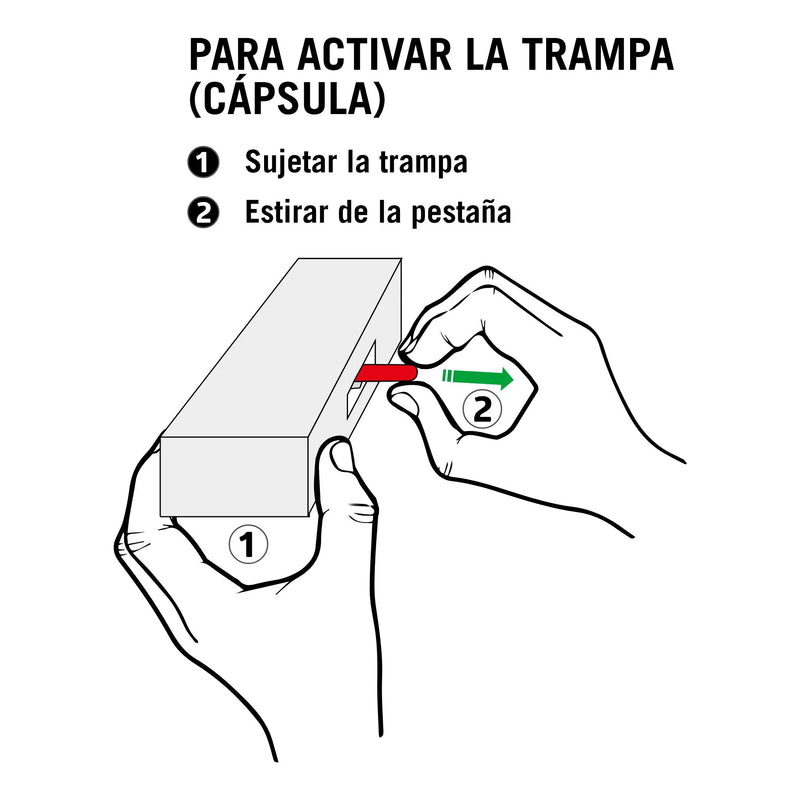 PARA ACTIVAR LA TRAMPA (CÁPSULA)

1 Sujetar la trampa

2 Estirar de la pestaña

2

1