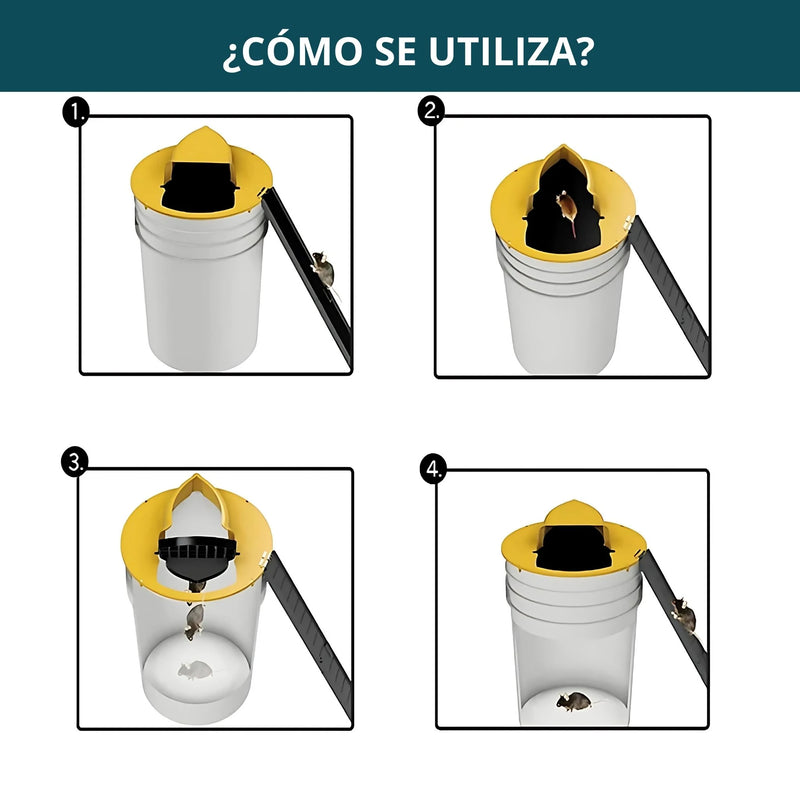 ¿CÓMO SE UTILIZA?

1.

2.

3.

4.