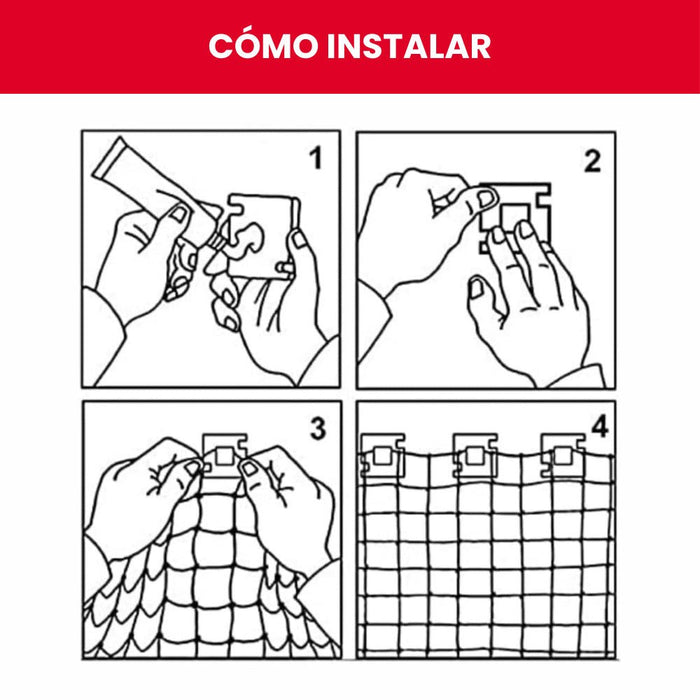 CÓMO INSTALAR

1

2

3

4